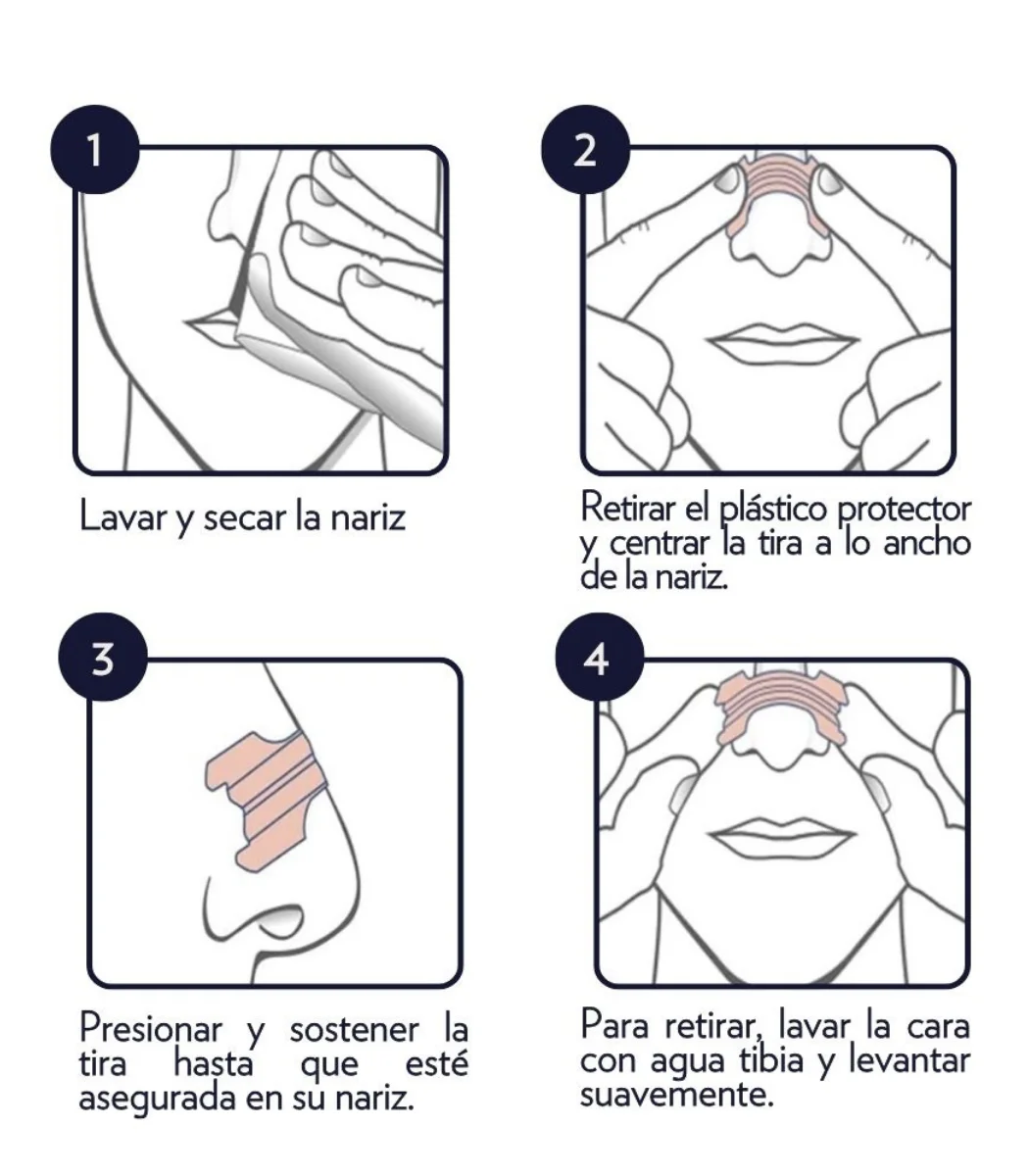 1

Lavar y secar la nariz

2

Retirar el plástico protector y centrar la tira a lo ancho de la nariz.

3

Presionar y sostener la tira hasta que esté asegurada en su nariz.

4

Para retirar, lavar la cara con agua tibia y levantar suavemente.