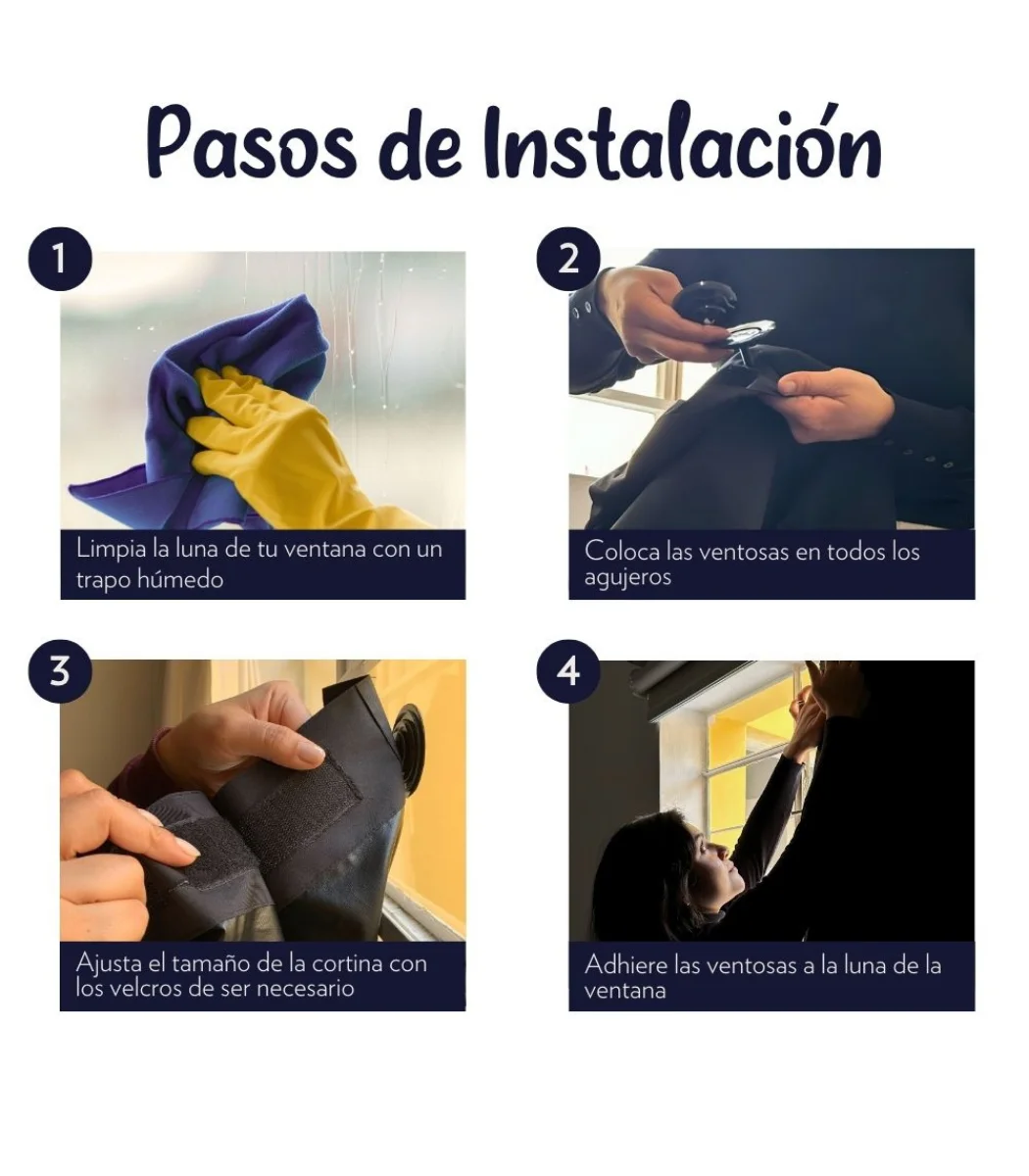 Pasos de Instalación

1

Limpia la luna de tu ventana con un trapo húmedo

2

Coloca las ventosas en todos los agujeros

3

Ajusta el tamaño de la cortina con los velcros de ser necesario

4

Adhiere las ventosas a la luna de la ventana